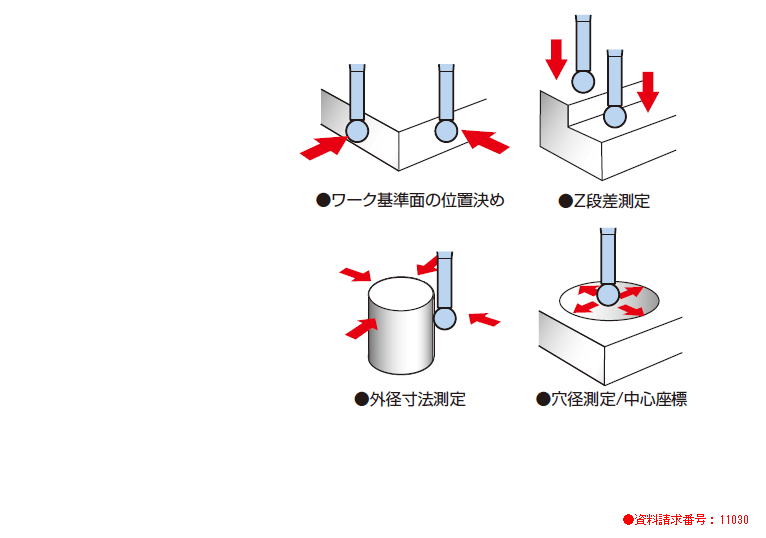 ●ワーク基準面の位置決め

●Z段差測定

●外径寸法測定

●穴径測定/中心座標

●資料請求番号：11030