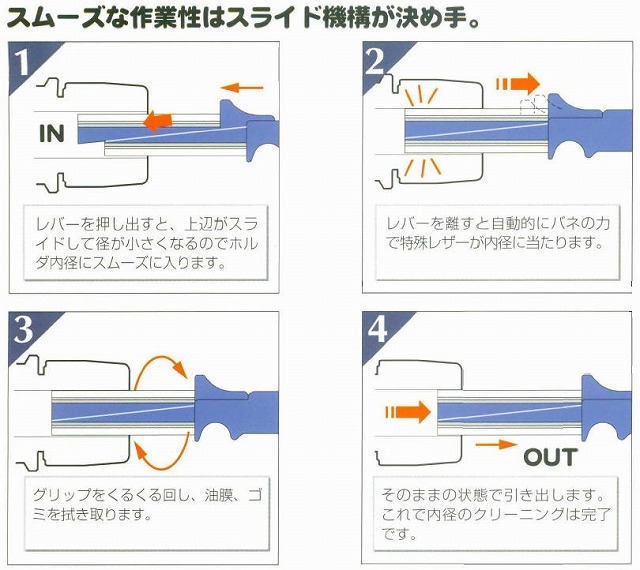 スムーズな作業性はスライド機構が決め手。

1

IN

レバーを押し出すと、上辺がスライドして径が小さくなるのでホルダ内径にスムーズに入ります。

2

レバーを離すと自動的にバネの力で特殊レザーが内径に当たります。

3

グリップをくるくる回し、油膜、ゴミを拭き取ります。

4

OUT

そのままの状態で引き出します。これで内径のクリーニングは完了です。