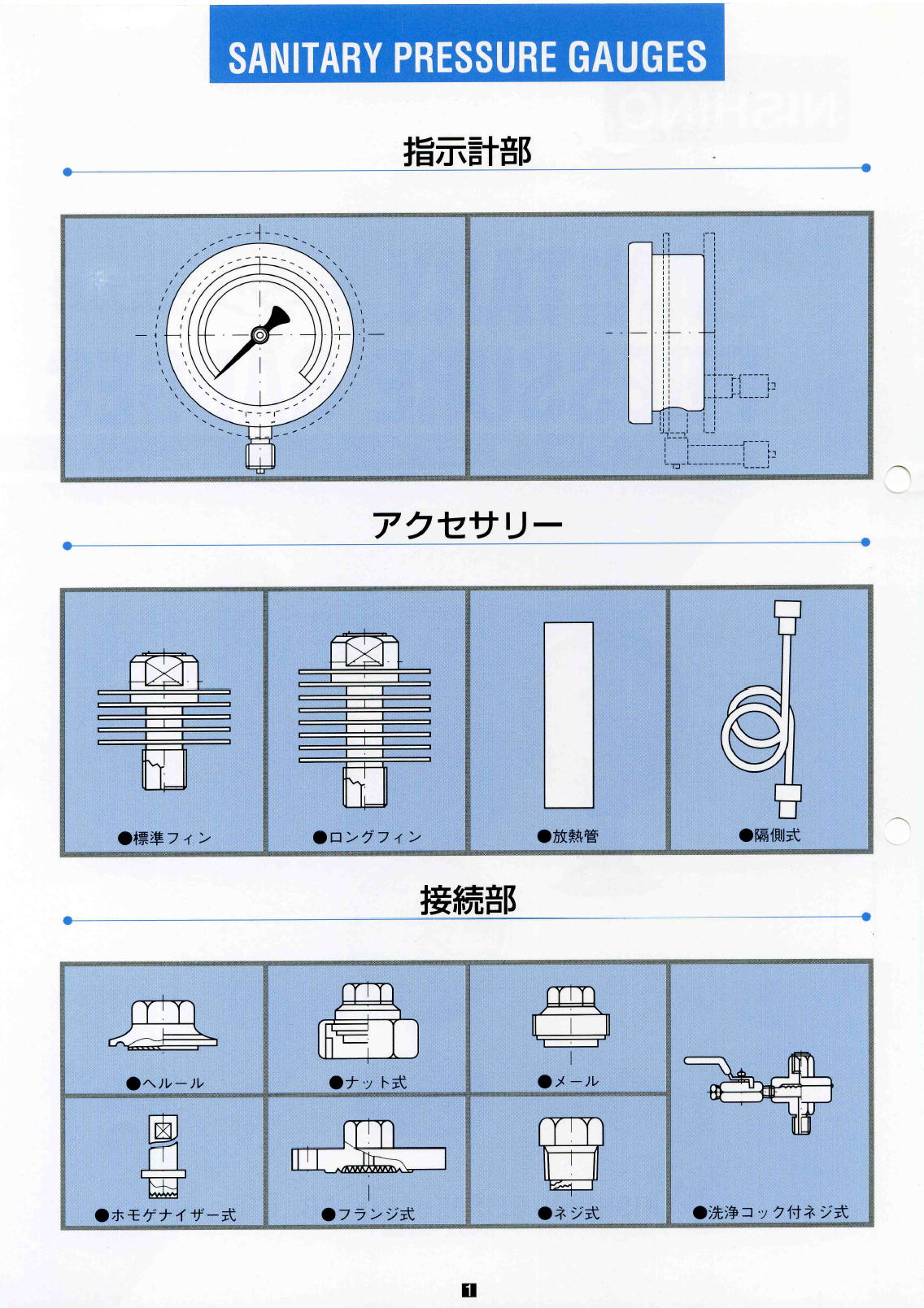 SANITARY PRESSURE GAUGES

指示計部

アクセサリー

●標準フィン

●ロングフィン

●放熱管

●隔側式

接続部

●ヘルール

●ナット式

●メール

●ホモゲナイザー式

●フランジ式

●ネジ式

●洗浄コック付ネジ式

1