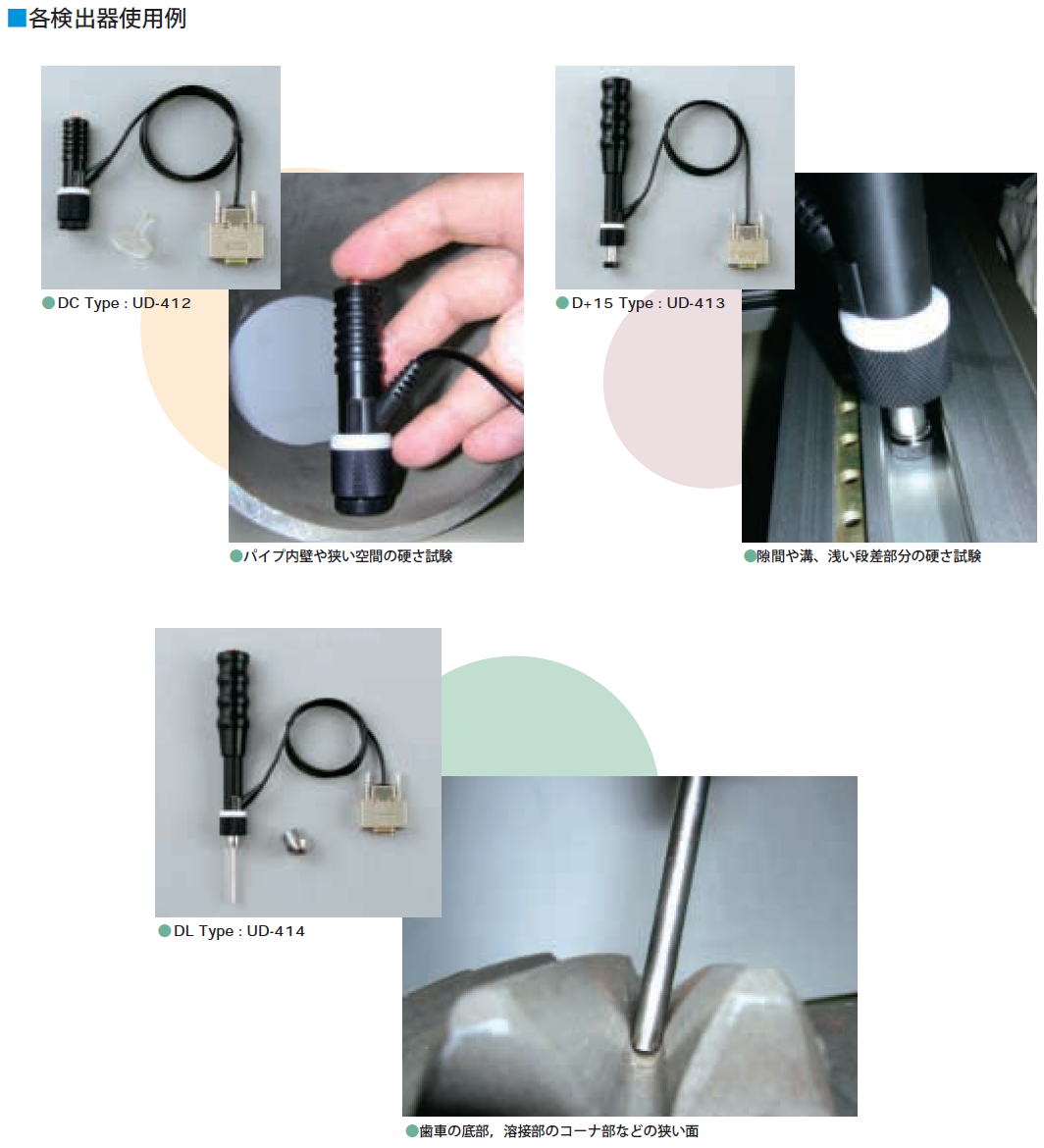 ■各検出器使用例

●DC Type : UD-412

●パイプ内壁や狭い空間の硬さ試験

●D+15 Type : UD-413

●隙間や溝、浅い段差部分の硬さ試験

●DL Type : UD-414

●歯車の底部，溶接部のコーナ部などの狭い面