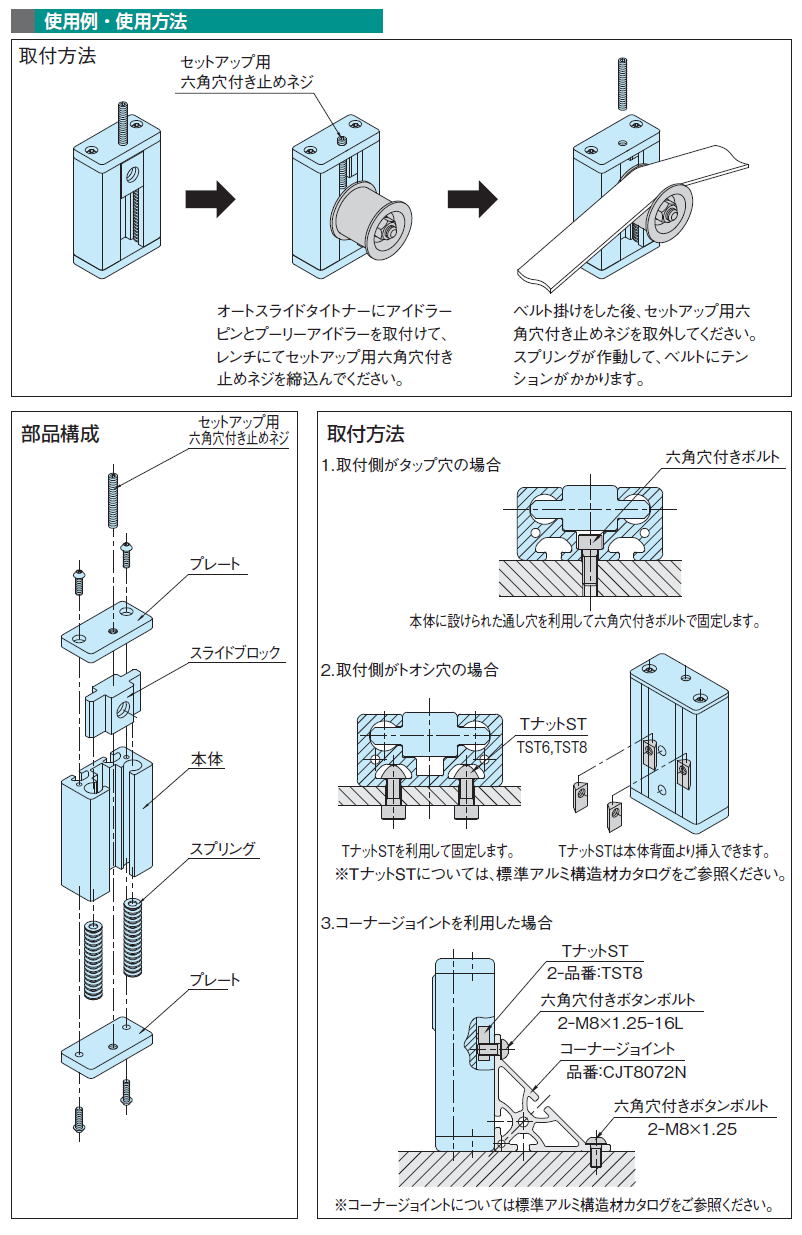 使用例・使用方法

取付方法

セットアップ用
六角穴付き止めネジ

オートスライドタイトナーにアイドラーピンとプーリーアイドラーを取付けて、レンチにてセットアップ用六角穴付き止めネジを締込んでください。

ベルト掛けをした後、セットアップ用六角穴付き止めネジを取外してください。スプリングが作動して、ベルトにテンションがかかります。

部品構成

セットアップ用
六角穴付き止めネジ

プレート

スライドブロック

本体

スプリング

プレート

取付方法

1.取付側がタップ穴の場合

六角穴付きボルト

本体に設けられた通し穴を利用して六角穴付きボルトで固定します。

2.取付側がトオシ穴の場合

TナットST
TST6,TST8

TナットSTを利用して固定します。

TナットSTは本体背面より挿入できます。

※TナットSTについては、標準アルミ構造材カタログをご参照ください。

3.コーナージョイントを利用した場合

TナットST
2-品番:TST8

六角穴付きボタンボルト
2-M8×1.25-16L

コーナージョイント
品番:CJT8072N

六角穴付きボタンボルト
2-M8×1.25

※コーナージョイントについては標準アルミ構造材カタログをご参照ください。