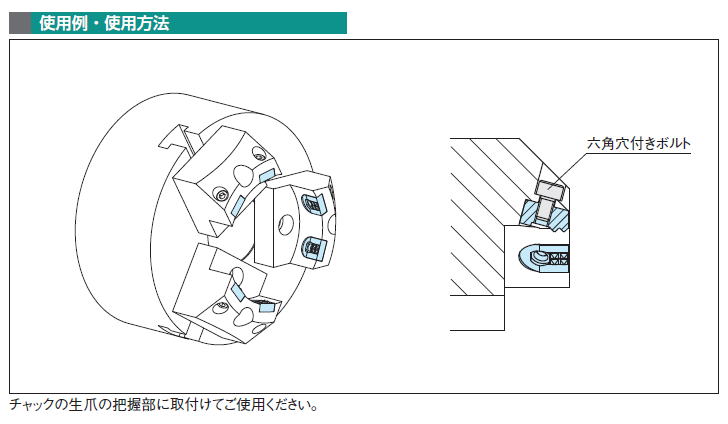 使用例・使用方法

六角穴付きボルト

チャックの生爪の把握部に取付けてご使用ください。