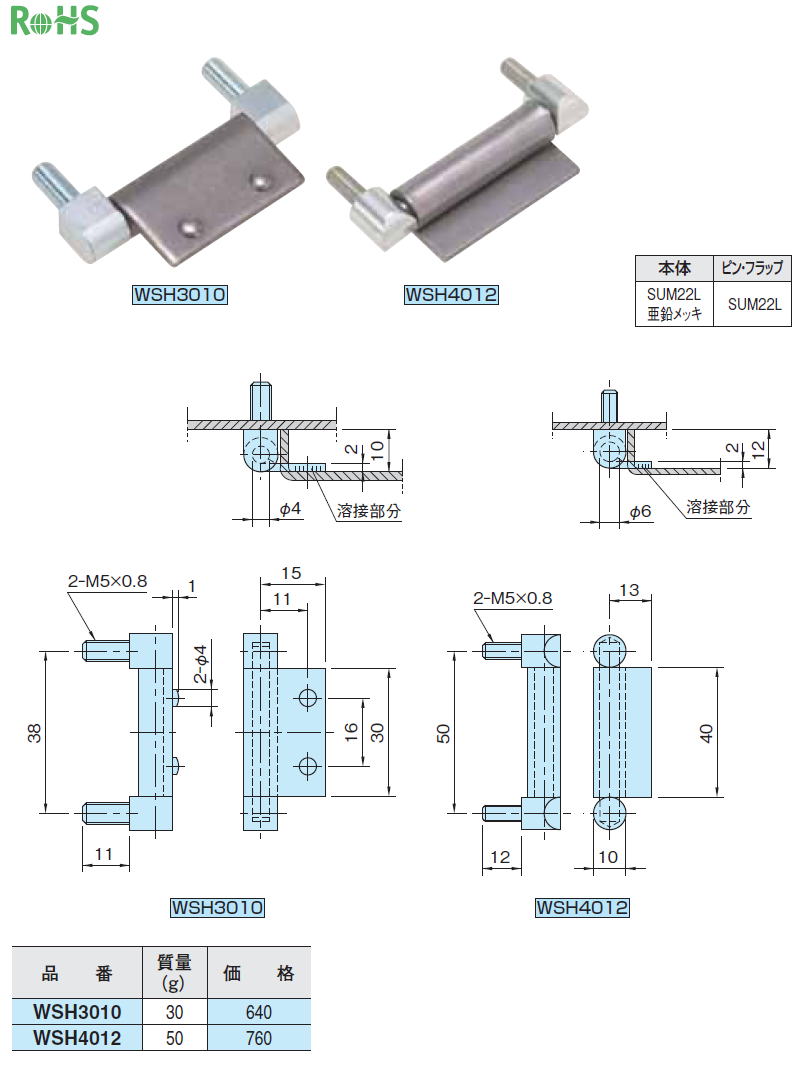 RoHS

WSH3010

WSH4012

| 本体 | ピン・フラップ |
|---|---|
| SUM22L 亜鉛メッキ | SUM22L |

2
10
$\phi 4$
溶接部分

2
12
$\phi 6$
溶接部分

2-M5×0.8
1
15
11
2-$\phi 4$
38
16
30
11

WSH3010

2-M5×0.8
13
50
40
12
10

WSH4012

| 品　番 | 質量 (g) | 価　格 |
|---|---|---|
| WSH3010 | 30 | 640 |
| WSH4012 | 50 | 760 |