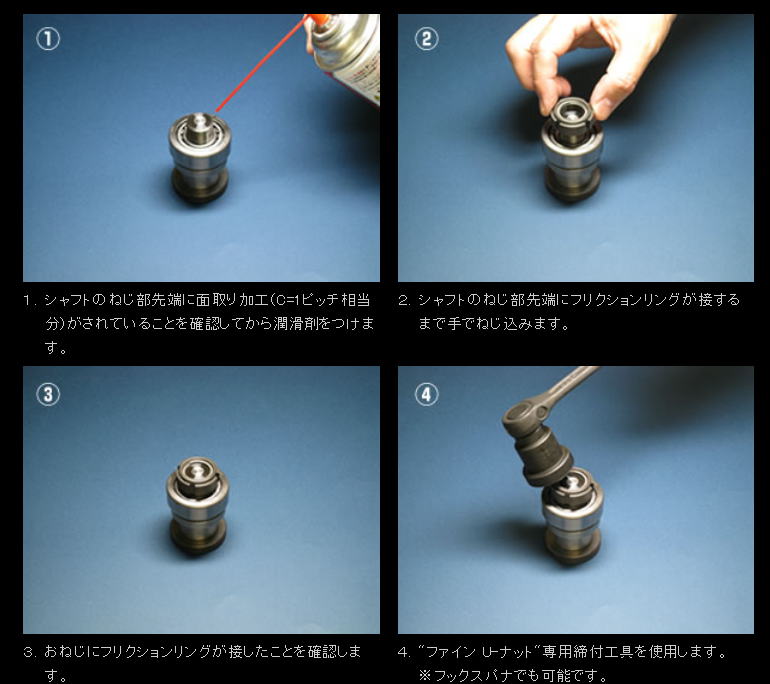 ①

1. シャフトのねじ部先端に面取り加工(C=1ピッチ相当分)がされていることを確認してから潤滑剤をつけます。

②

2. シャフトのねじ部先端にフリクションリングが接するまで手でねじ込みます。

③

3. おねじにフリクションリングが接したことを確認します。

④

4. "ファイン U-ナット"専用締付工具を使用します。
※フックスパナでも可能です。